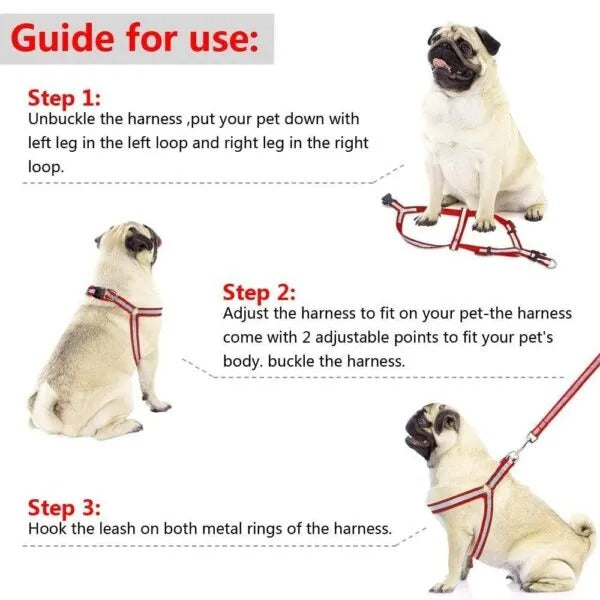 Guide for use:

Step 1:
Unbuckle the harness ,put your pet down with left leg in the left loop and right leg in the right loop.

Step 2:
Adjust the harness to fit on your pet-the harness come with 2 adjustable points to fit your pet's body. buckle the harness.

Step 3:
Hook the leash on both metal rings of the harness.